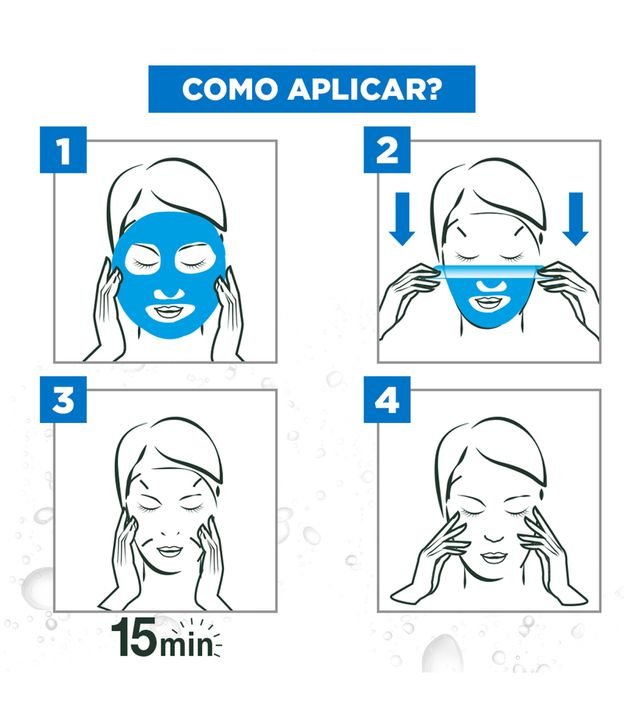 COMO APLICAR?

1

2

3

15min

4