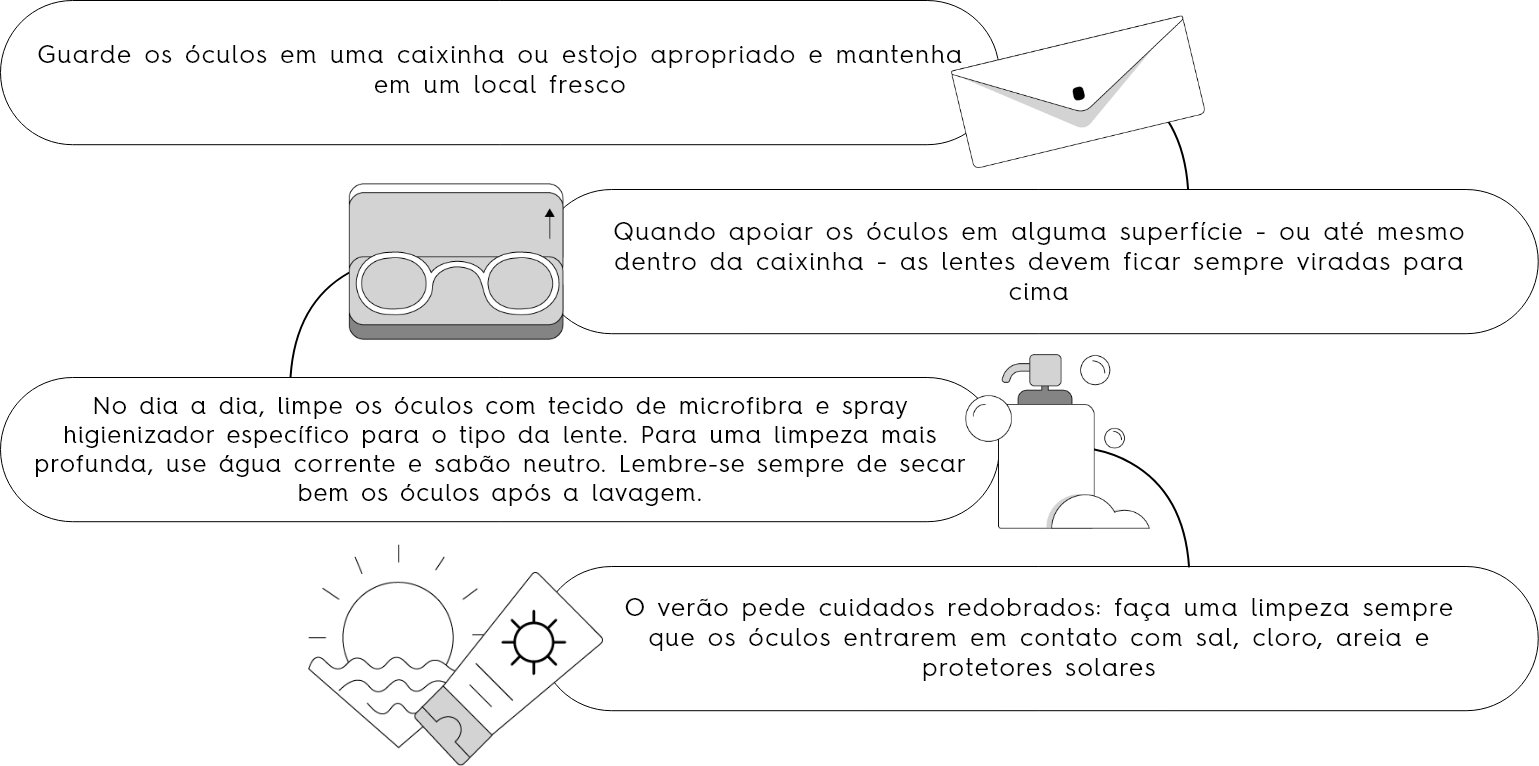 Guarde os óculos em uma caixinha ou estojo apropriado e mantenha em um local fresco

Quando apoiar os óculos em alguma superfície - ou até mesmo dentro da caixinha - as lentes devem ficar sempre viradas para cima

No dia a dia, limpe os óculos com tecido de microfibra e spray higienizador específico para o tipo da lente. Para uma limpeza mais profunda, use água corrente e sabão neutro. Lembre-se sempre de secar bem os óculos após a lavagem.

O verão pede cuidados redobrados: faça uma limpeza sempre que os óculos entrarem em contato com sal, cloro, areia e protetores solares