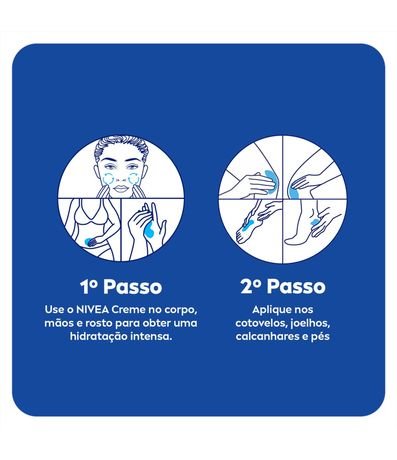 1º Passo

Use o NIVEA Creme no corpo, mãos e rosto para obter uma hidratação intensa.

2º Passo

Aplique nos cotovelos, joelhos, calcanhares e pés