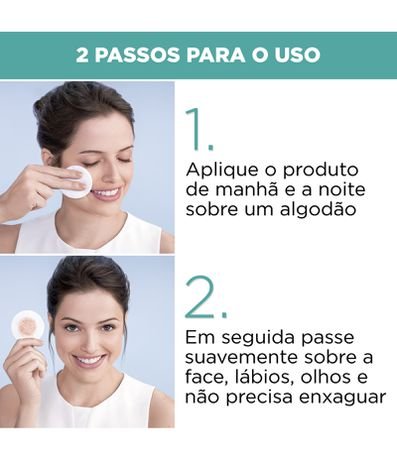 2 PASSOS PARA O USO

1.

Aplique o produto de manhã e a noite sobre um algodão

2.

Em seguida passe suavemente sobre a face, lábios, olhos e não precisa enxaguar