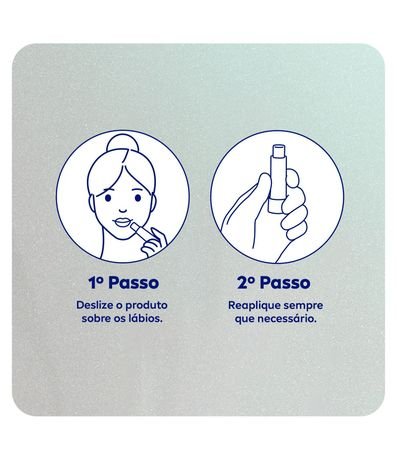 1º Passo
Deslize o produto sobre os lábios.

2º Passo
Reaplique sempre que necessário.