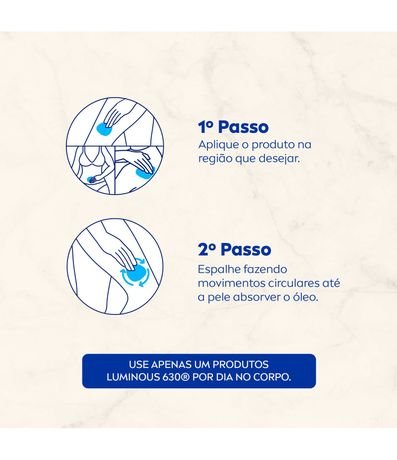 1º Passo
Aplique o produto na região que desejar.

2º Passo
Espalhe fazendo movimentos circulares até a pele absorver o óleo.

USE APENAS UM PRODUTOS LUMINOUS 630® POR DIA NO CORPO.