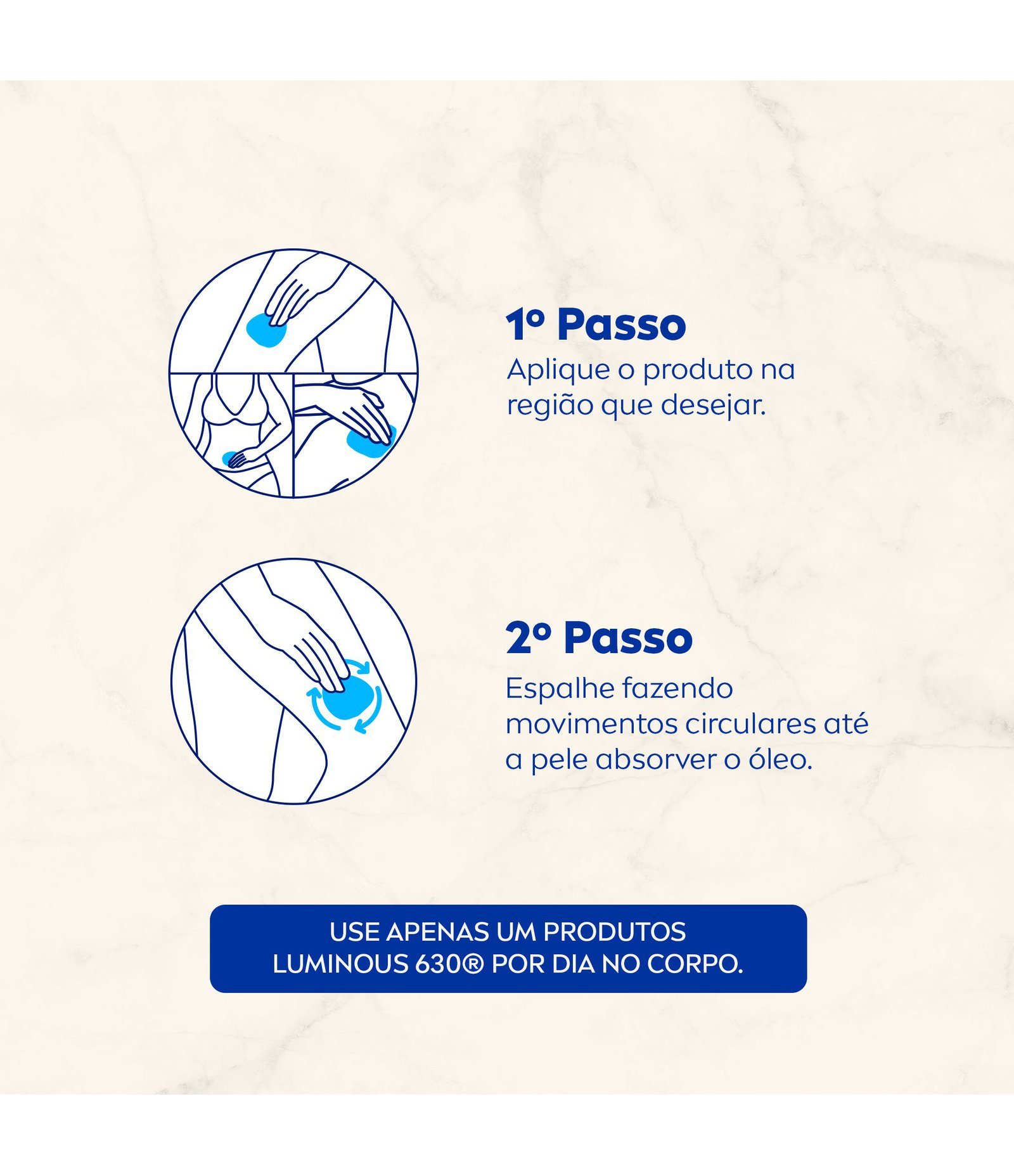 1º Passo
Aplique o produto na região que desejar.

2º Passo
Espalhe fazendo movimentos circulares até a pele absorver o óleo.

USE APENAS UM PRODUTOS LUMINOUS 630® POR DIA NO CORPO.